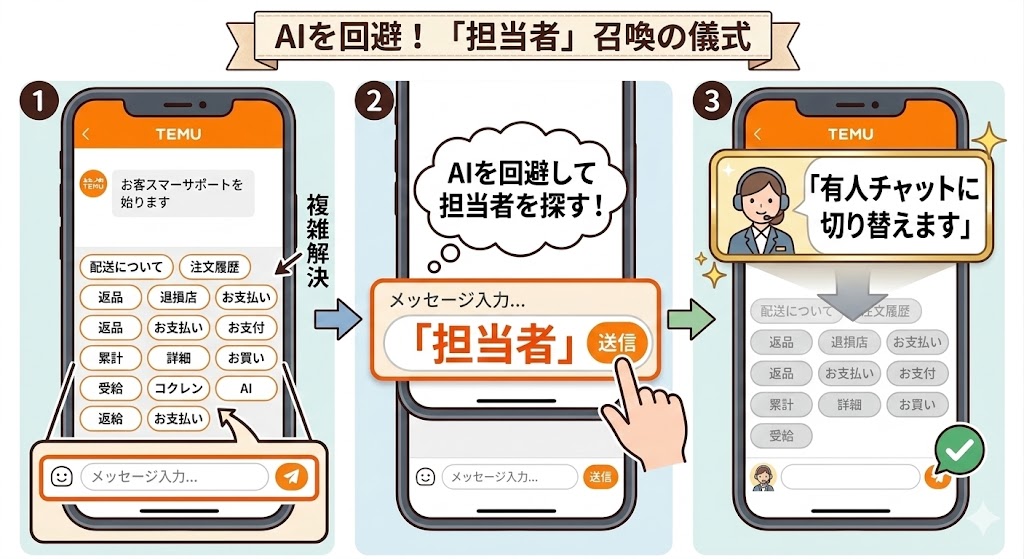 AIを回避!「担当者」召喚の儀式

1

TEMU

TEMU

お客スマーサポートを始ります

複雑解決

配送について
注文履歴
返品
退損店
お支払い
返品
お支払い
お支付
累計
詳細
お買い
受給
コクレン
AI
返給
お支払い

メッセージ入力...

2

AIを回避して担当者を探す!

メッセージ入力...

「担当者」
送信

メッセージ入力...
送信

3

TEMU

「有人チャットに切り替えます」

配送について
注文履歴
返品
退損店
お支払い
返品
お支払い
お支付
累計
詳細
お買い
受給